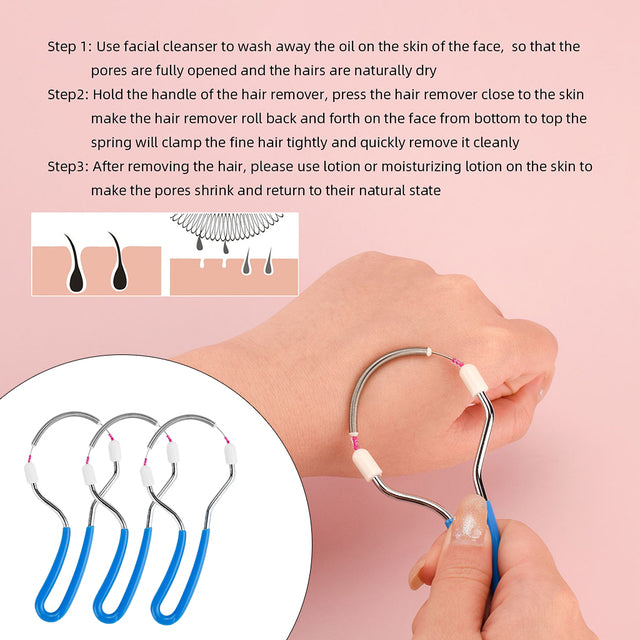 Step 1: Use facial cleanser to wash away the oil on the skin of the face, so that the pores are fully opened and the hairs are naturally dry

Step2: Hold the handle of the hair remover, press the hair remover close to the skin make the hair remover roll back and forth on the face from bottom to top the spring will clamp the fine hair tightly and quickly remove it cleanly

Step3: After removing the hair, please use lotion or moisturizing lotion on the skin to make the pores shrink and return to their natural state