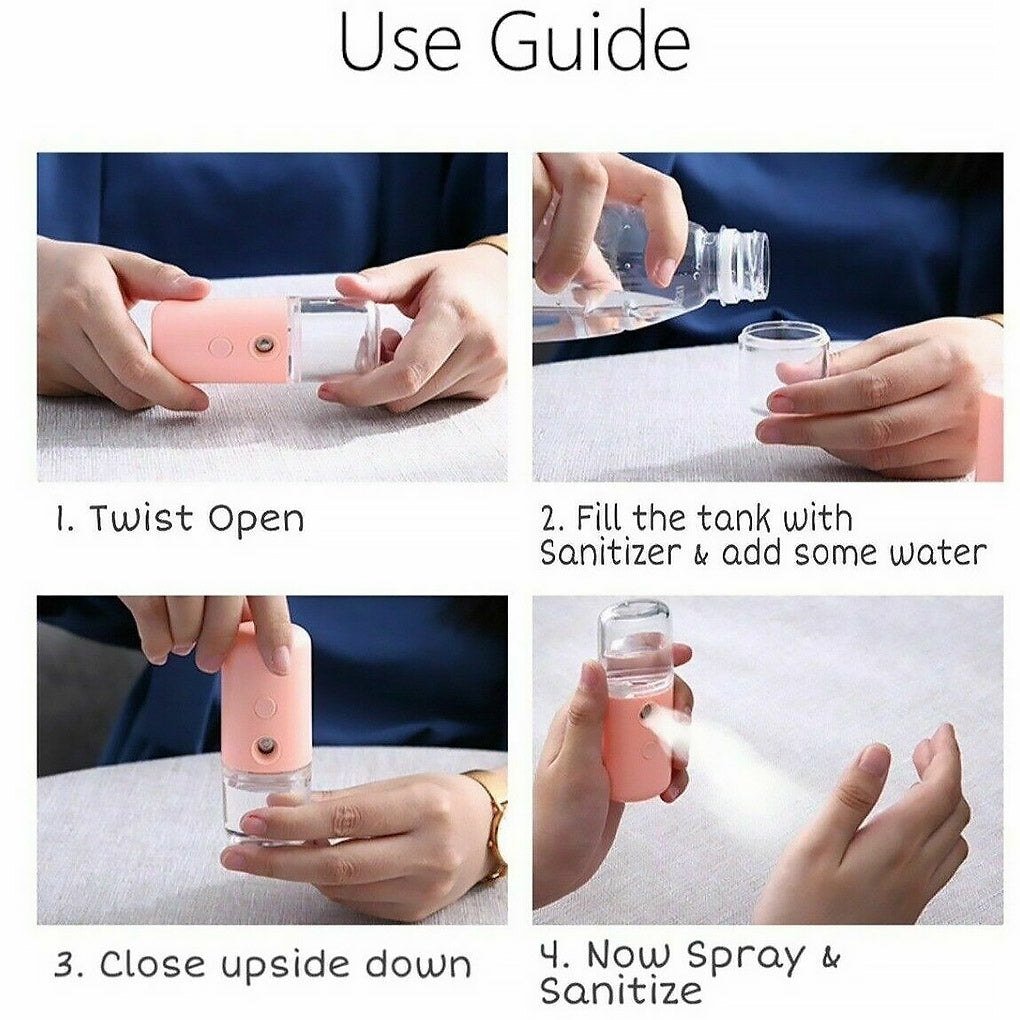 Use Guide

1. Twist Open

2. Fill the tank with Sanitizer & add some water

3. Close upside down

4. Now Spray & Sanitize